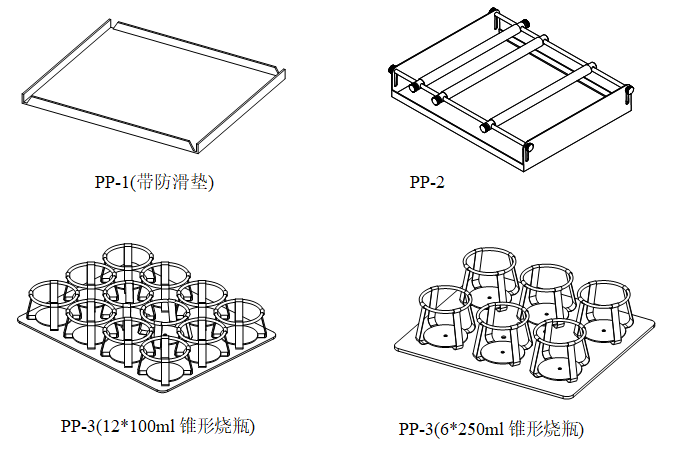 PP-1(带防滑垫)

PP-2

PP-3(12*100ml 锥形烧瓶)

PP-3(6*250ml 锥形烧瓶)